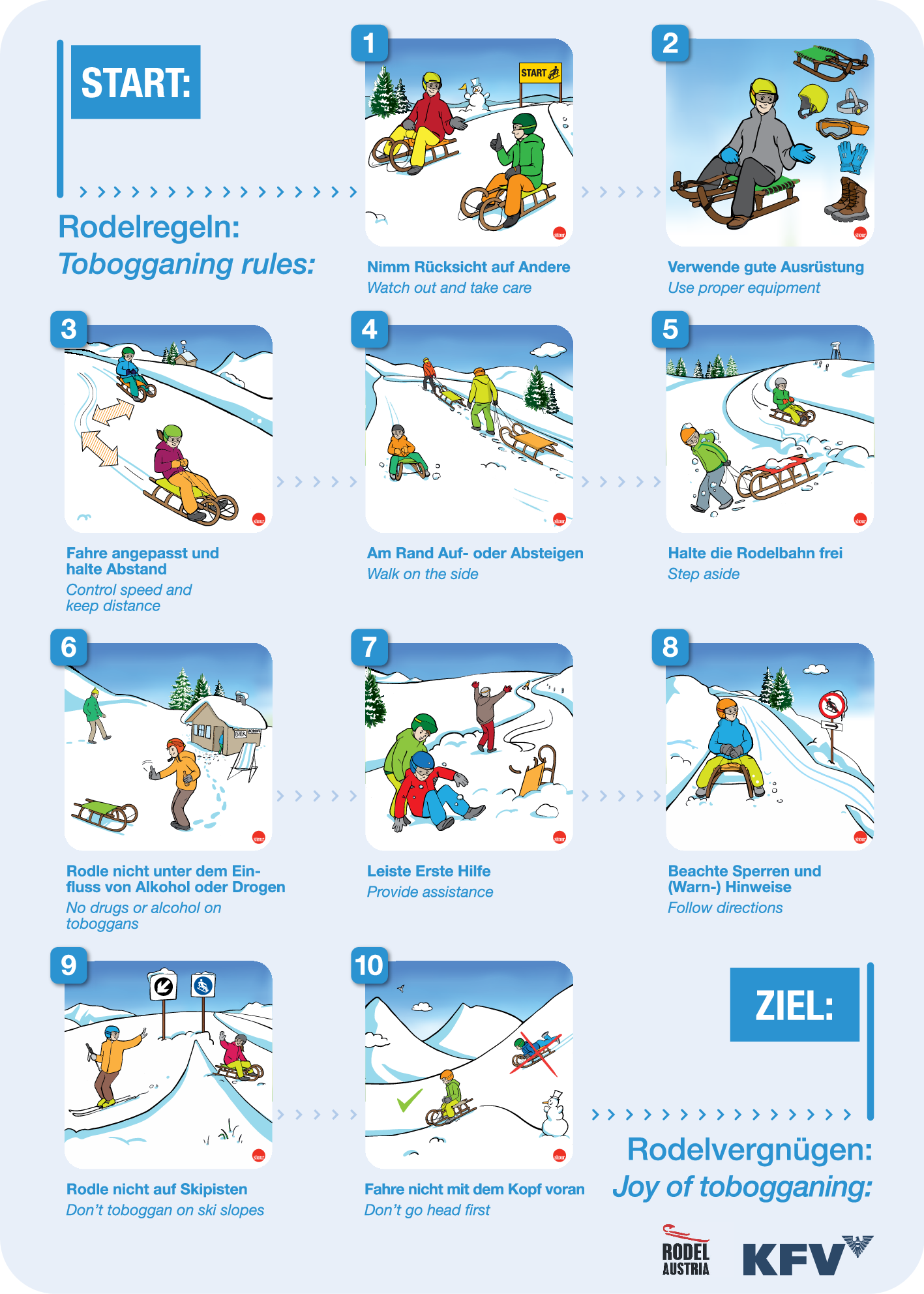 START:

Rodelregeln:
Tobogganing rules:

1

START

Nimm Rücksicht auf Andere
Watch out and take care

2

Verwende gute Ausrüstung
Use proper equipment

3

Fahre angepasst und halte Abstand
Control speed and keep distance

4

Am Rand Auf- oder Absteigen
Walk on the side

5

Halte die Rodelbahn frei
Step aside

6

BIER

Rodle nicht unter dem Einfluss von Alkohol oder Drogen
No drugs or alcohol on toboggans

7

Leiste Erste Hilfe
Provide assistance

8

Beachte Sperren und (Warn-) Hinweise
Follow directions

9

Rodle nicht auf Skipisten
Don't toboggan on ski slopes

10

Fahre nicht mit dem Kopf voran
Don't go head first

ZIEL:

Rodelvergnügen:
Joy of tobogganing:

RODEL AUSTRIA

KFV